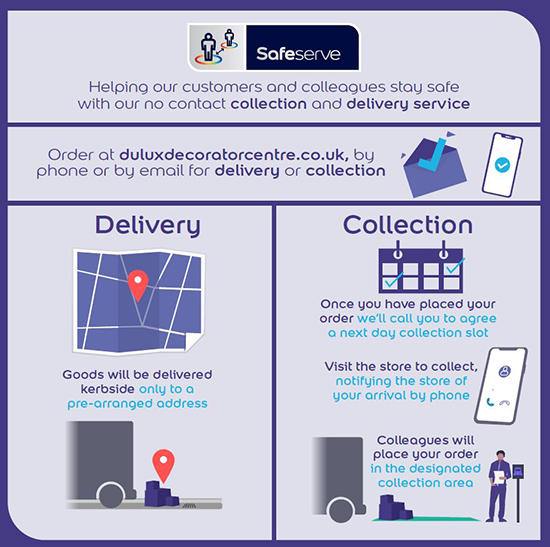 Safeserve

Helping our customers and colleagues stay safe with our no contact collection and delivery service

Order at duluxdecoratorcentre.co.uk, by phone or by email for delivery or collection

Delivery

Goods will be delivered kerbside only to a pre-arranged address

Collection

Once you have placed your order we'll call you to agree a next day collection slot

Visit the store to collect, notifying the store of your arrival by phone

Colleagues will place your order in the designated collection area